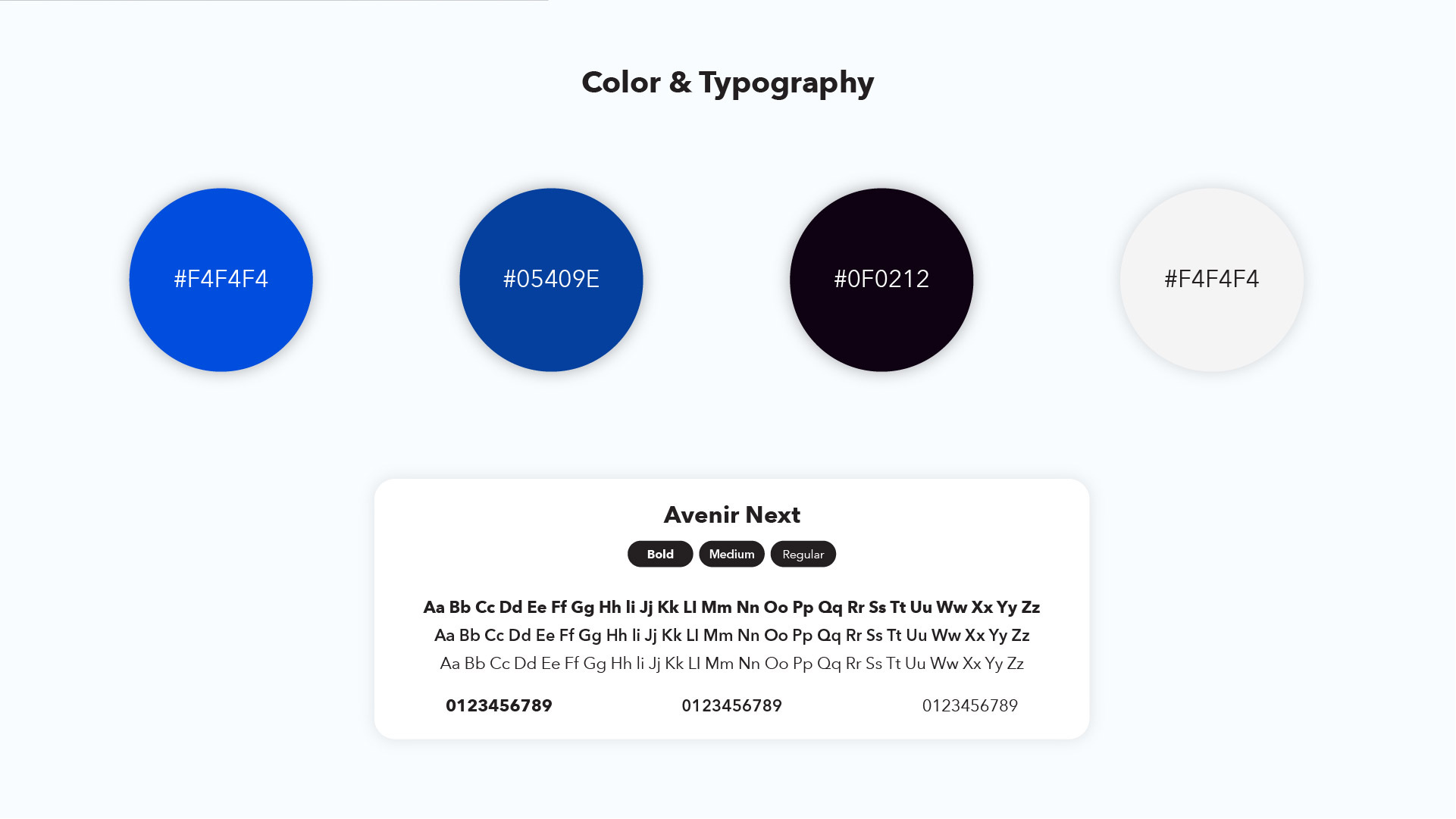 Color & Typography

#F4F4F4

#05409E

#0F0212

#F4F4F4

Avenir Next

Bold Medium Regular

Aa Bb Cc Dd Ee Ff Gg Hh Ii Jj Kk Ll Mm Nn Oo Pp Qq Rr Ss Tt Uu Ww Xx Yy Zz
Aa Bb Cc Dd Ee Ff Gg Hh Ii Jj Kk Ll Mm Nn Oo Pp Qq Rr Ss Tt Uu Ww Xx Yy Zz
Aa Bb Cc Dd Ee Ff Gg Hh Ii Jj Kk Ll Mm Nn Oo Pp Qq Rr Ss Tt Uu Ww Xx Yy Zz

0123456789 0123456789 0123456789